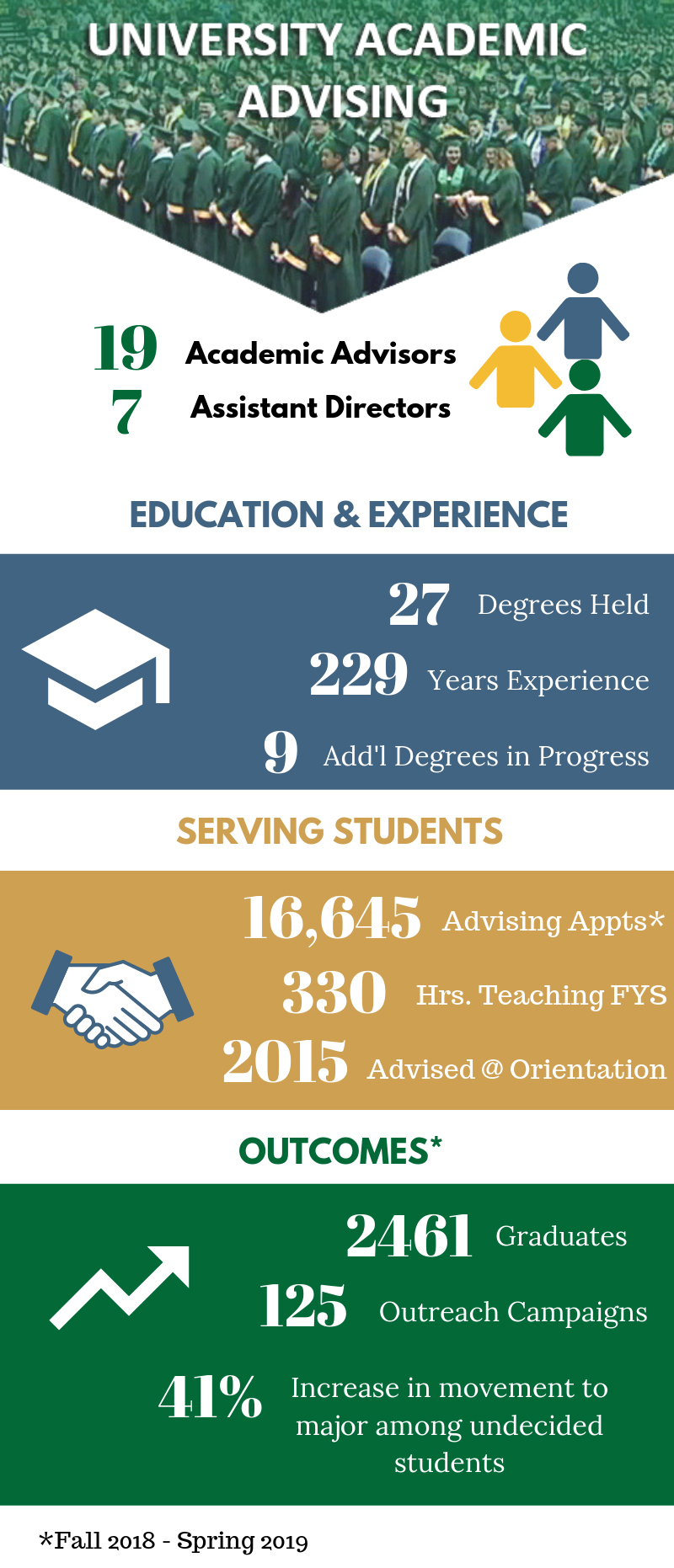 UNIVERSITY ACADEMIC ADVISING

19 Academic Advisors
7 Assistant Directors

EDUCATION & EXPERIENCE

27 Degrees Held
229 Years Experience
9 Add'l Degrees in Progress

SERVING STUDENTS

16,645 Advising Appts*
330 Hrs. Teaching FYS
2015 Advised @ Orientation

OUTCOMES*

2461 Graduates
125 Outreach Campaigns
41% Increase in movement to major among undecided students

*Fall 2018 - Spring 2019